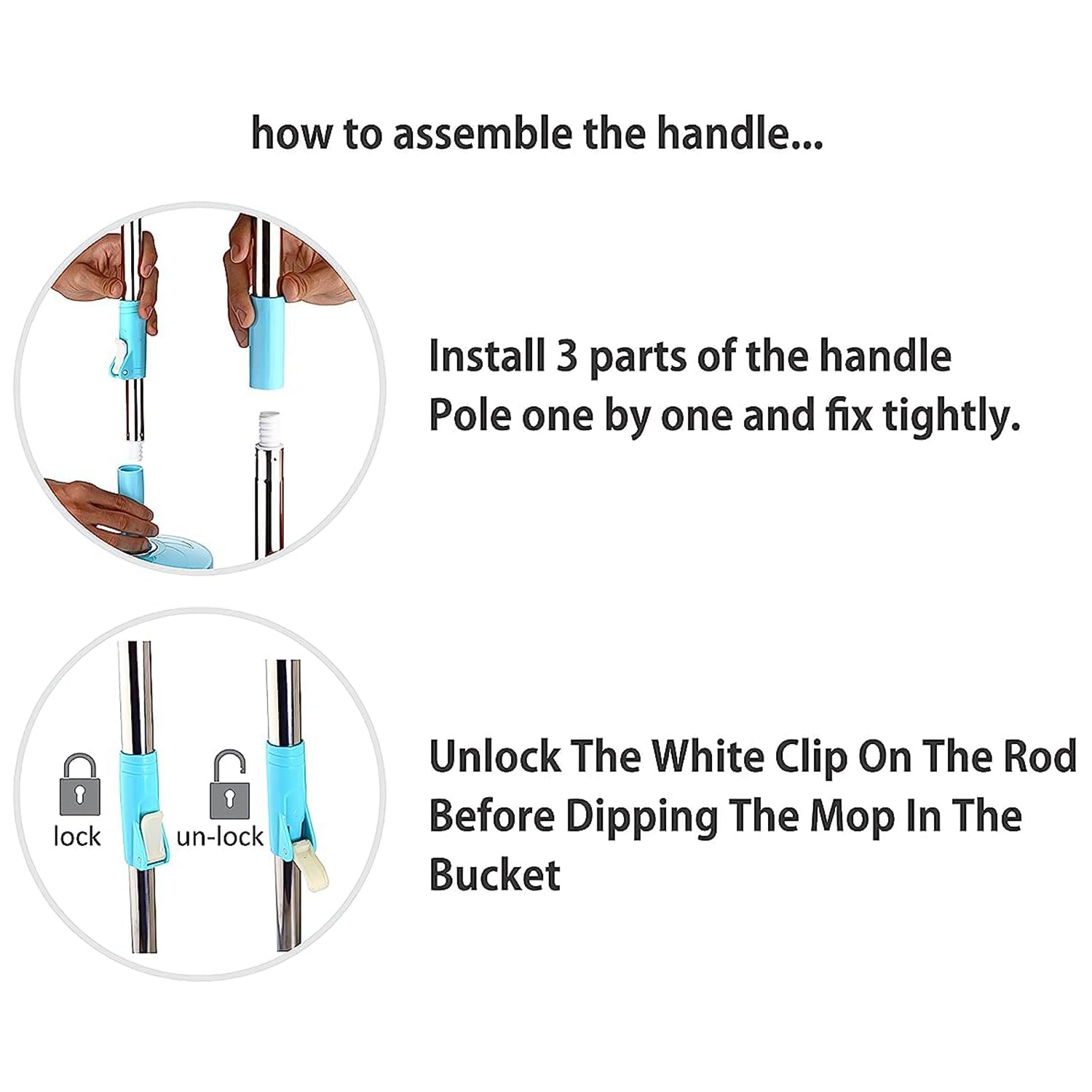 how to assemble the handle...

Install 3 parts of the handle Pole one by one and fix tightly.

lock

un-lock

Unlock The White Clip On The Rod Before Dipping The Mop In The Bucket